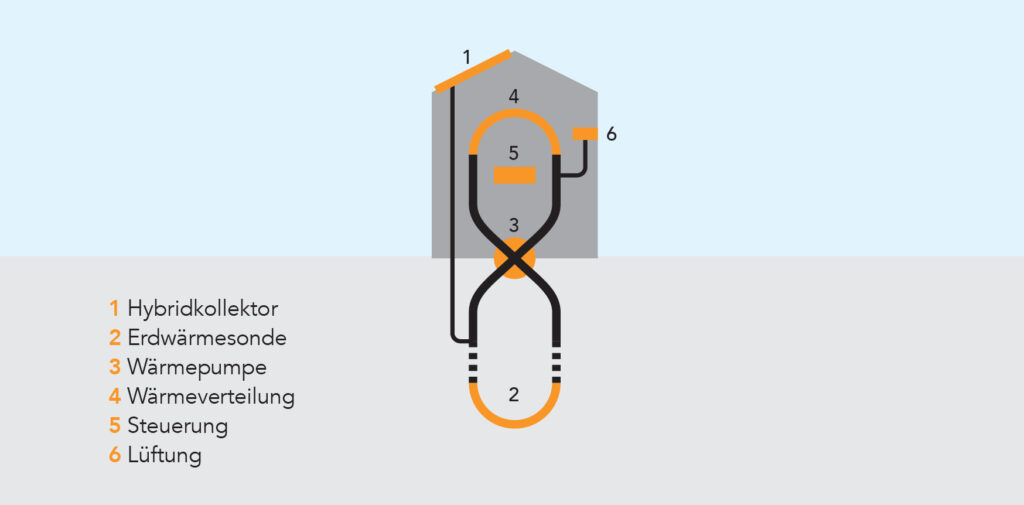 1
4
6
5
3
2

1 Hybridkollektor
2 Erdwärmesonde
3 Wärmepumpe
4 Wärmeverteilung
5 Steuerung
6 Lüftung